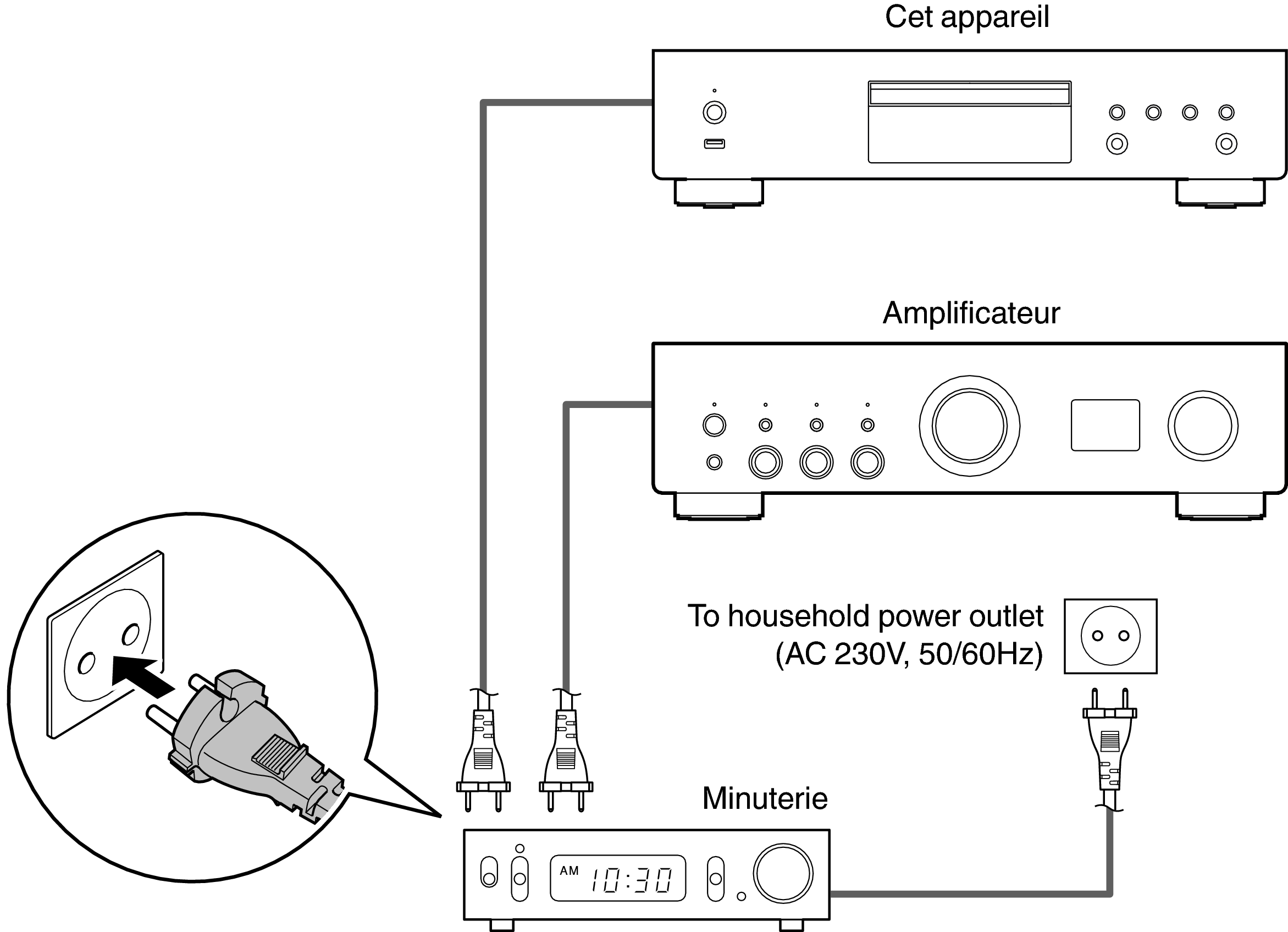 Cet appareil

Amplificateur

To household power outlet
(AC 230V, 50/60Hz)

Minuterie

AM 10:30